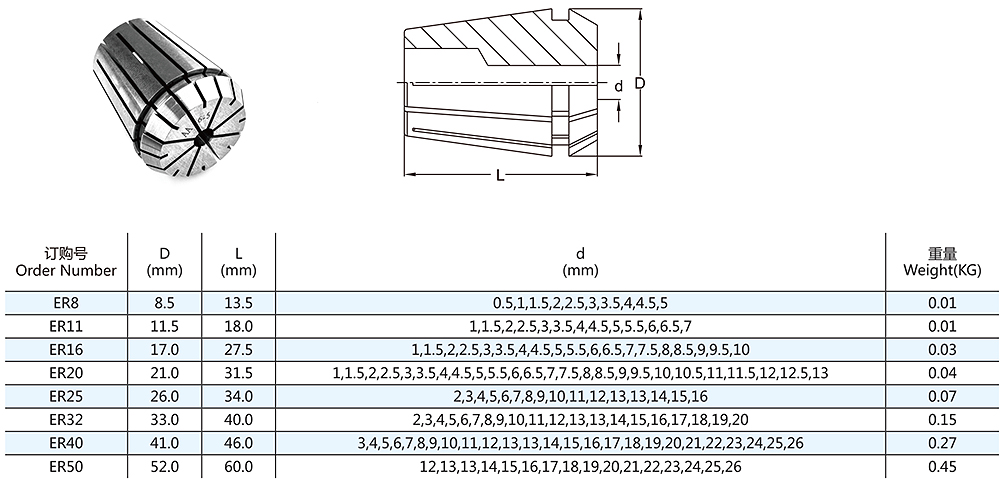 d

D

L

| 订购号 Order Number | D (mm) | L (mm) | d (mm) | 重量 Weight(KG) |
|---|---|---|---|---|
| ER8 | 8.5 | 13.5 | 0.5,1,1.5,2,2.5,3,3.5,4,4.5,5 | 0.01 |
| ER11 | 11.5 | 18.0 | 1,1.5,2,2.5,3,3.5,4,4.5,5,5.5,6,6.5,7 | 0.01 |
| ER16 | 17.0 | 27.5 | 1,1.5,2,2.5,3,3.5,4,4.5,5,5.5,6,6.5,7,7.5,8,8.5,9,9.5,10 | 0.03 |
| ER20 | 21.0 | 31.5 | 1,1.5,2,2.5,3,3.5,4,4.5,5,5.5,6,6.5,7,7.5,8,8.5,9,9.5,10,10.5,11,11.5,12,12.5,13 | 0.04 |
| ER25 | 26.0 | 34.0 | 2,3,4,5,6,7,8,9,10,11,12,13,13,14,15,16 | 0.07 |
| ER32 | 33.0 | 40.0 | 2,3,4,5,6,7,8,9,10,11,12,13,13,14,15,16,17,18,19,20 | 0.15 |
| ER40 | 41.0 | 46.0 | 3,4,5,6,7,8,9,10,11,12,13,13,14,15,16,17,18,19,20,21,22,23,24,25,26 | 0.27 |
| ER50 | 52.0 | 60.0 | 12,13,13,14,15,16,17,18,19,20,21,22,23,24,25,26 | 0.45 |